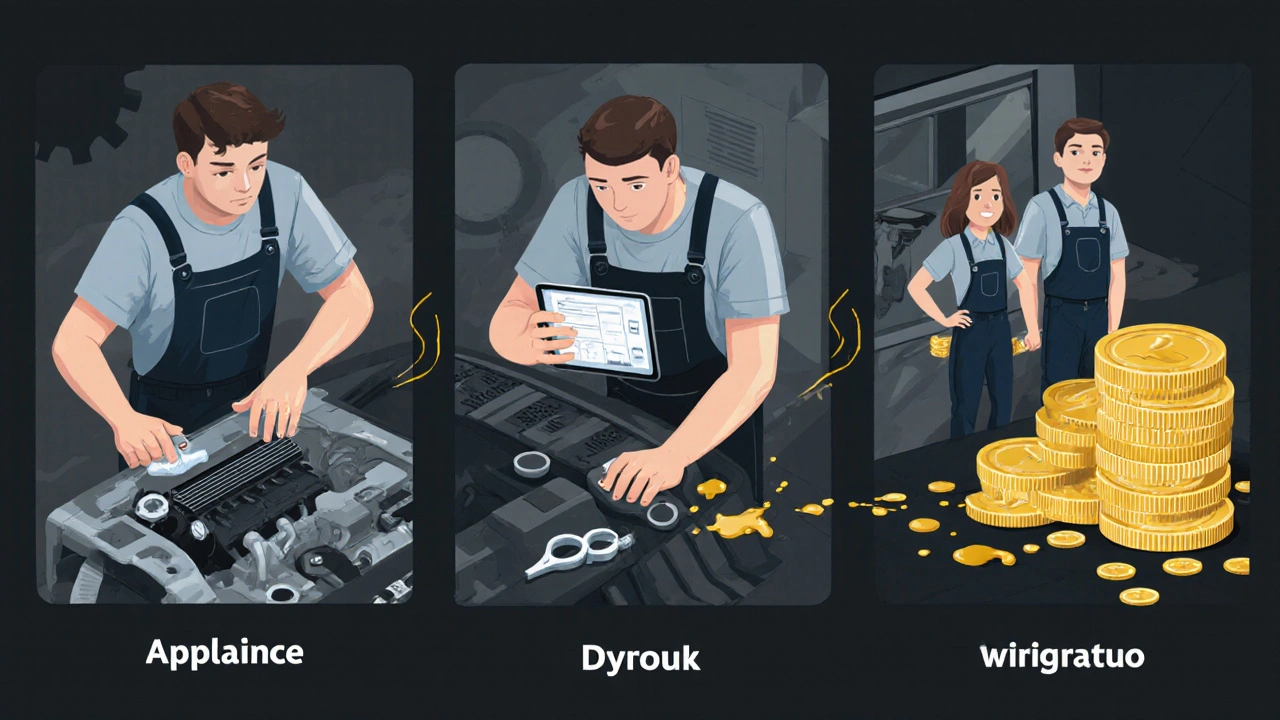 Applaince

Dyrouk

wirigratuo